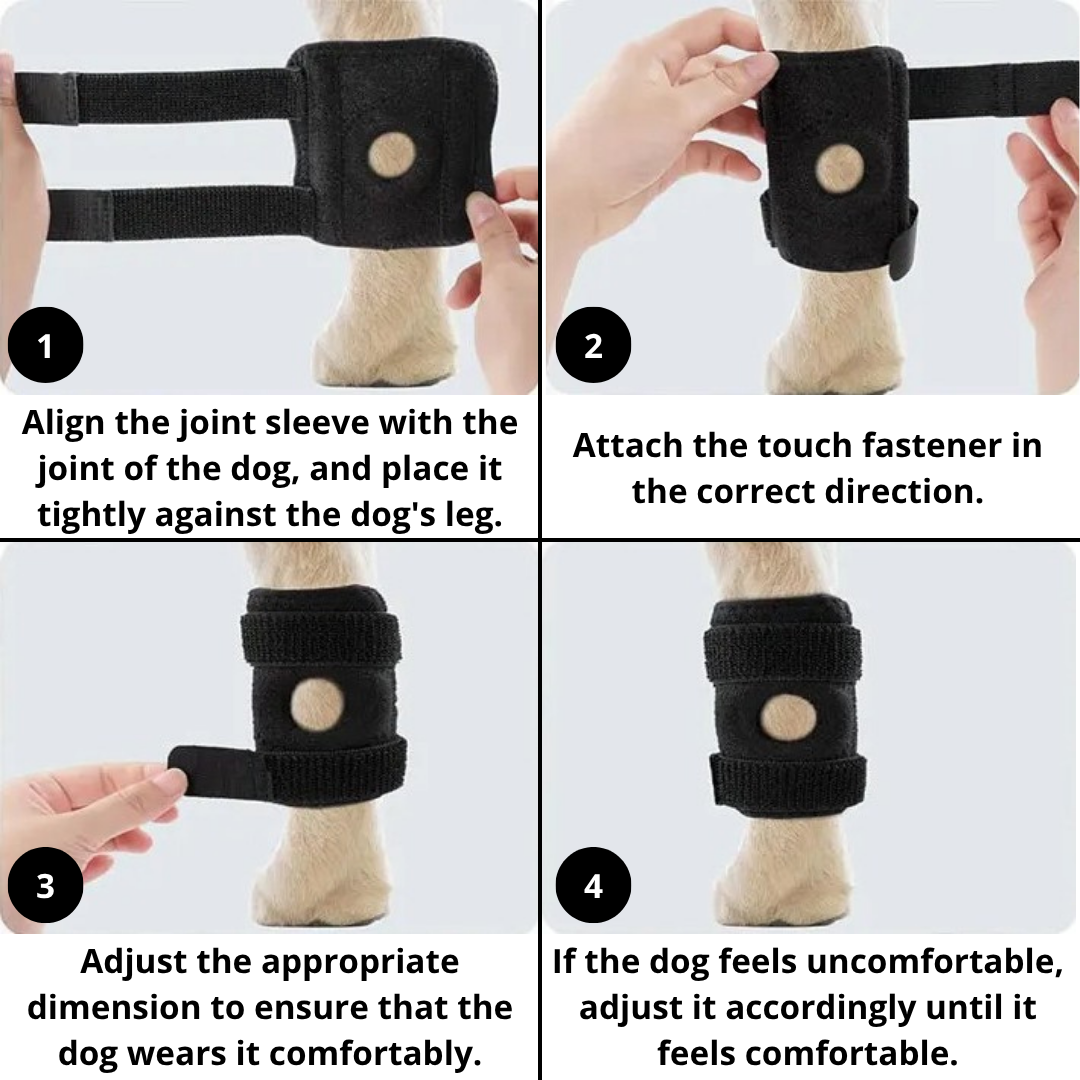 1

Align the joint sleeve with the joint of the dog, and place it tightly against the dog's leg.

2

Attach the touch fastener in the correct direction.

3

Adjust the appropriate dimension to ensure that the dog wears it comfortably.

4

If the dog feels uncomfortable, adjust it accordingly until it feels comfortable.