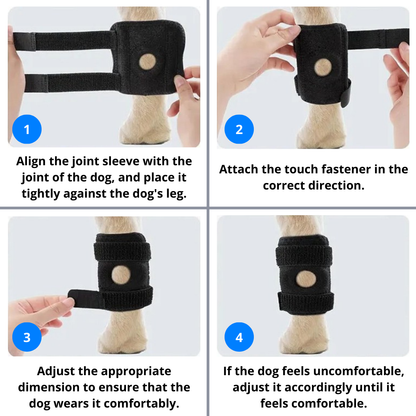 1

Align the joint sleeve with the joint of the dog, and place it tightly against the dog's leg.

2

Attach the touch fastener in the correct direction.

3

Adjust the appropriate dimension to ensure that the dog wears it comfortably.

4

If the dog feels uncomfortable, adjust it accordingly until it feels comfortable.