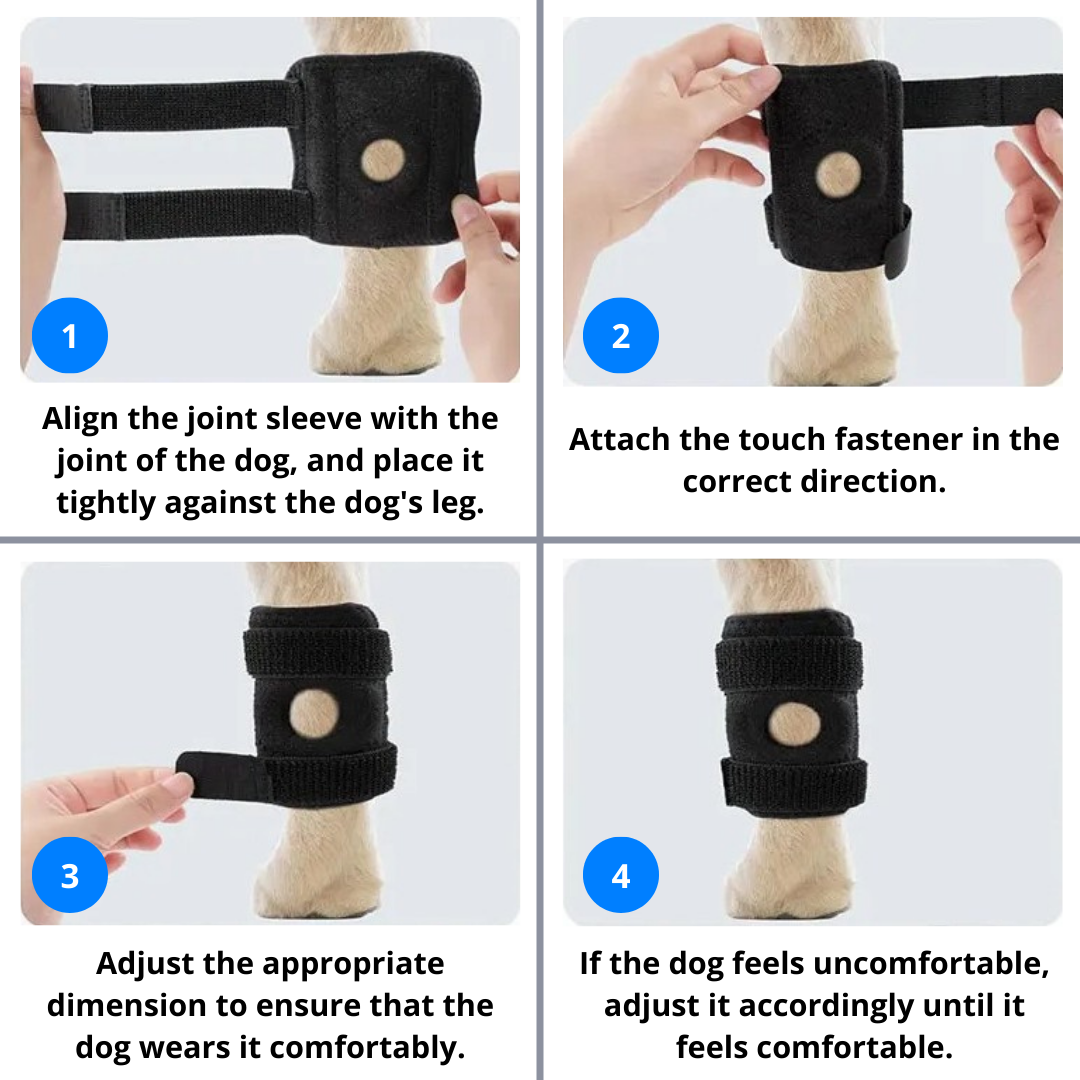 1

Align the joint sleeve with the joint of the dog, and place it tightly against the dog's leg.

2

Attach the touch fastener in the correct direction.

3

Adjust the appropriate dimension to ensure that the dog wears it comfortably.

4

If the dog feels uncomfortable, adjust it accordingly until it feels comfortable.